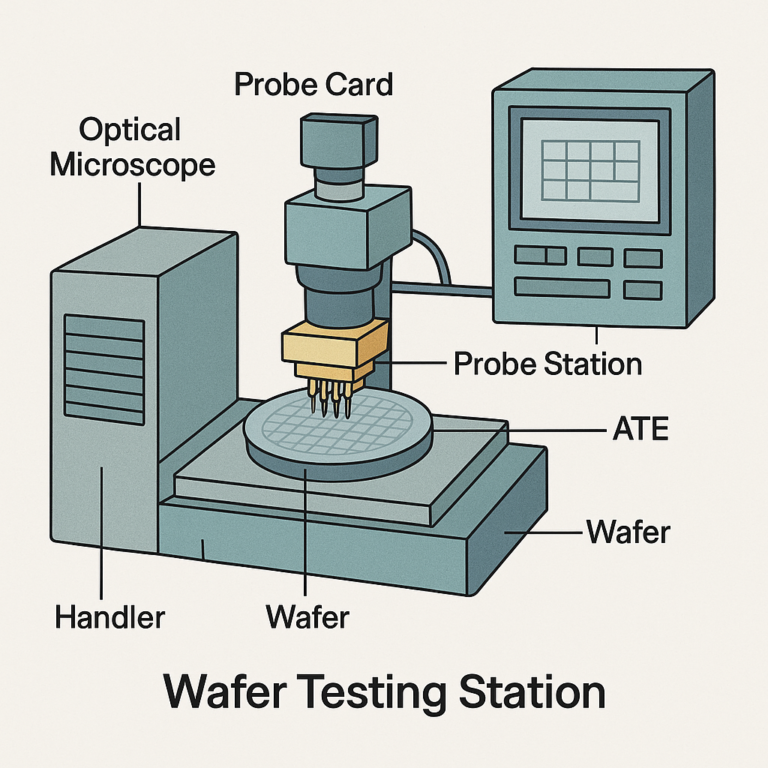 Probe Card

Optical Microscope

Probe Station

ATE

Wafer

Handler

Wafer

Wafer Testing Station