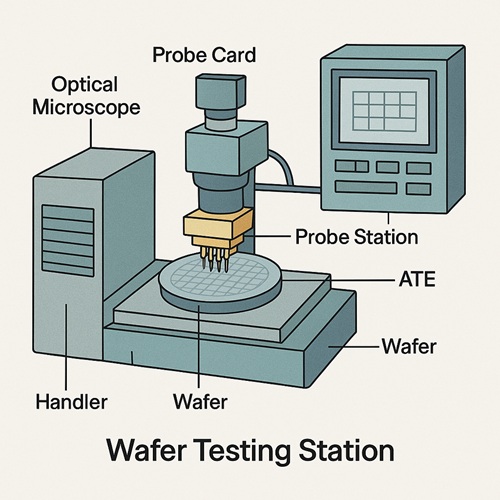 Probe Card

Optical Microscope

Probe Station

ATE

Wafer

Handler

Wafer

Wafer Testing Station